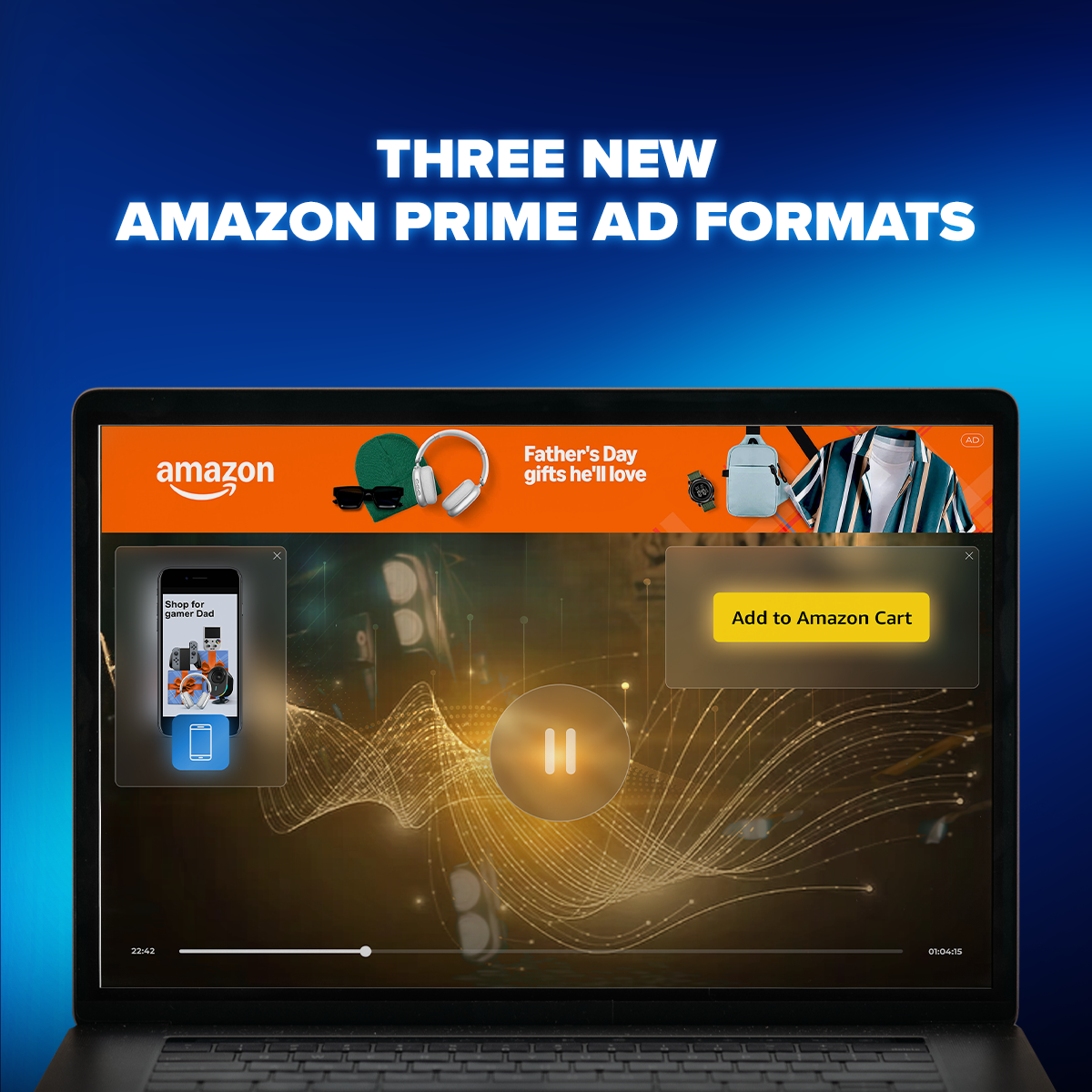 THREE NEW
AMAZON PRIME AD FORMATS

amazon

Father's Day gifts he'll love

AD

Shop for gamer Dad

Add to Amazon Cart

22:42

01:04:15